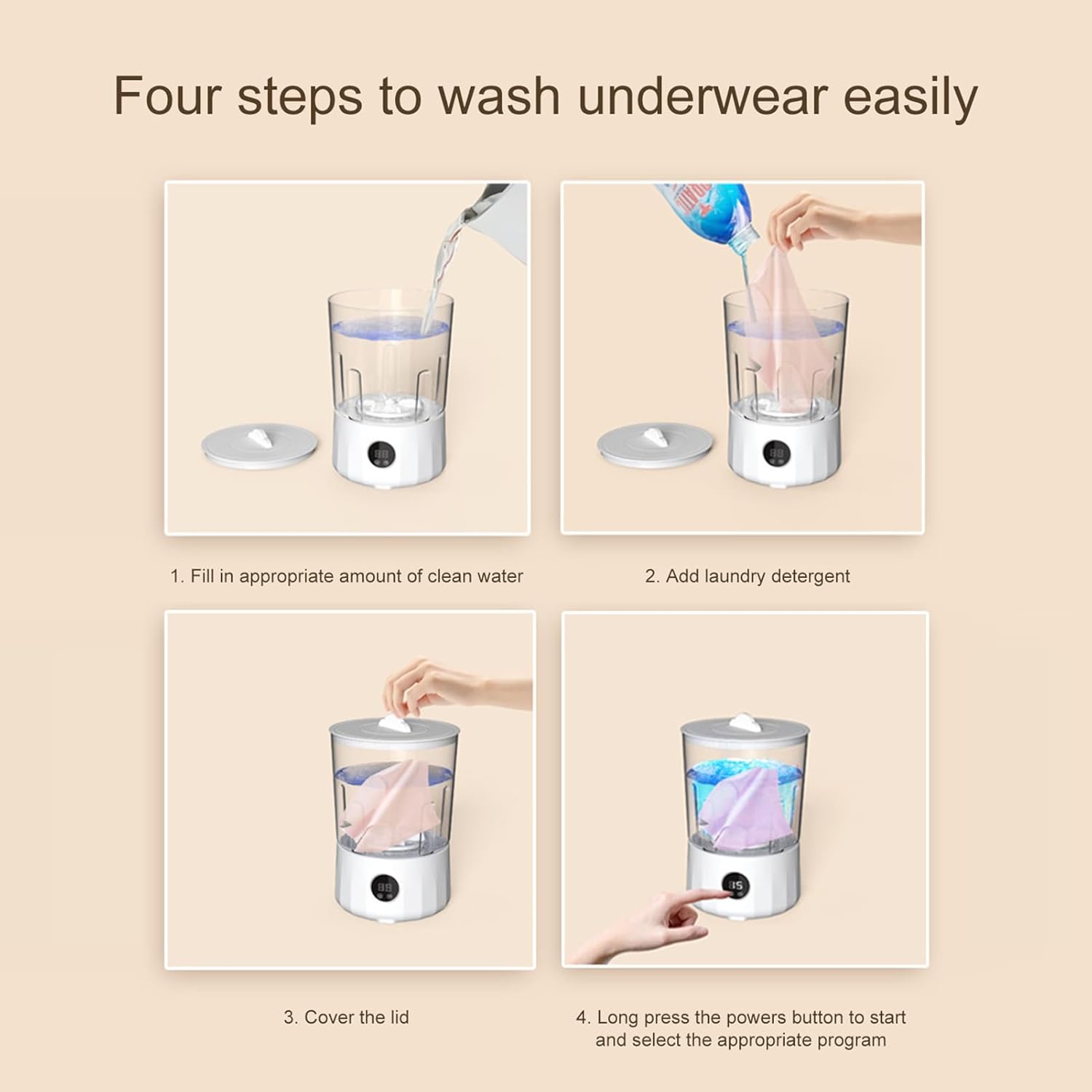 Four steps to wash underwear easily

1. Fill in appropriate amount of clean water

2. Add laundry detergent

3. Cover the lid

4. Long press the powers button to start and select the appropriate program