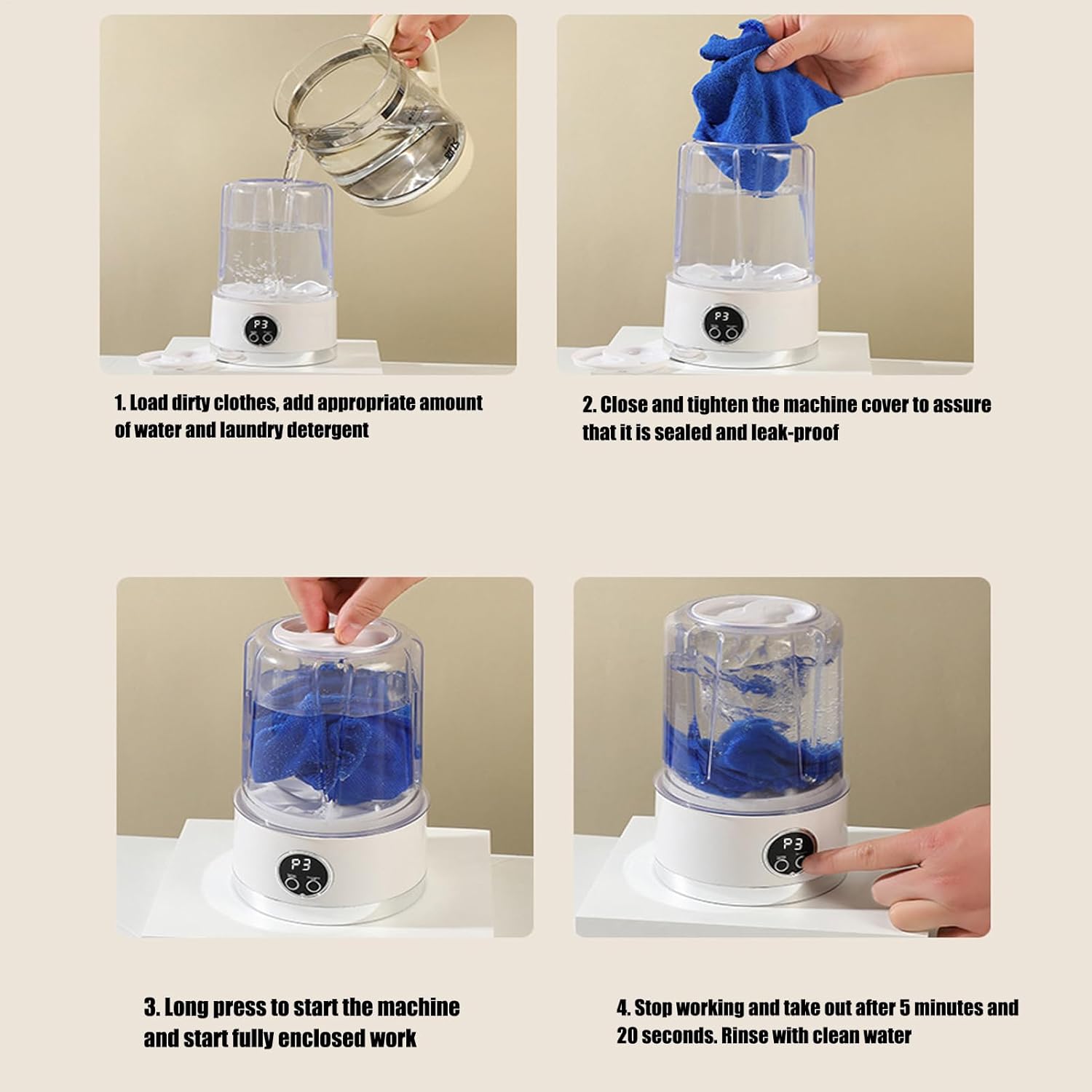 P3

1. Load dirty clothes, add appropriate amount of water and laundry detergent

P3

2. Close and tighten the machine cover to assure that it is sealed and leak-proof

P3

3. Long press to start the machine and start fully enclosed work

P3

4. Stop working and take out after 5 minutes and 20 seconds. Rinse with clean water