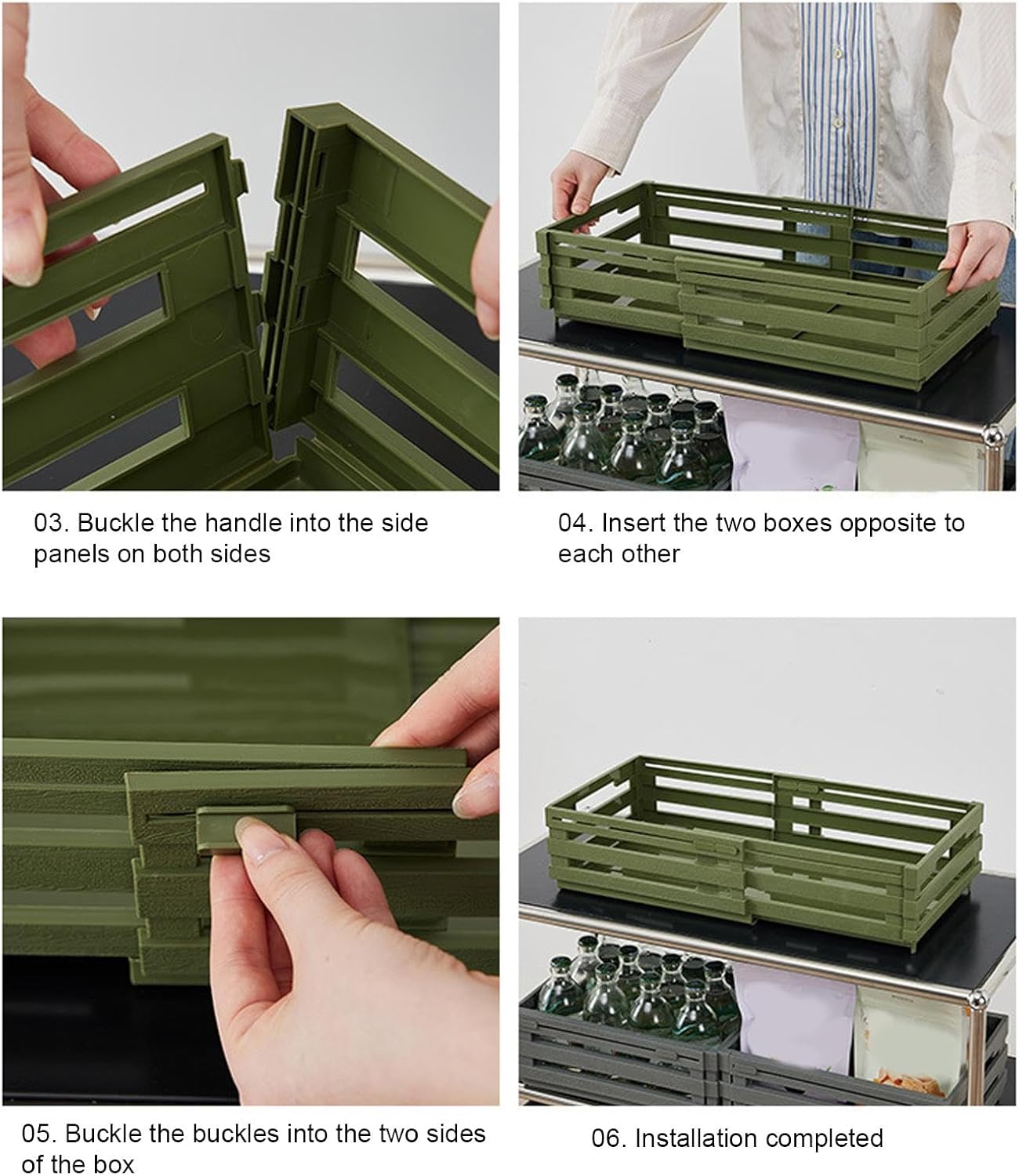 03. Buckle the handle into the side panels on both sides

04. Insert the two boxes opposite to each other

05. Buckle the buckles into the two sides of the box

06. Installation completed