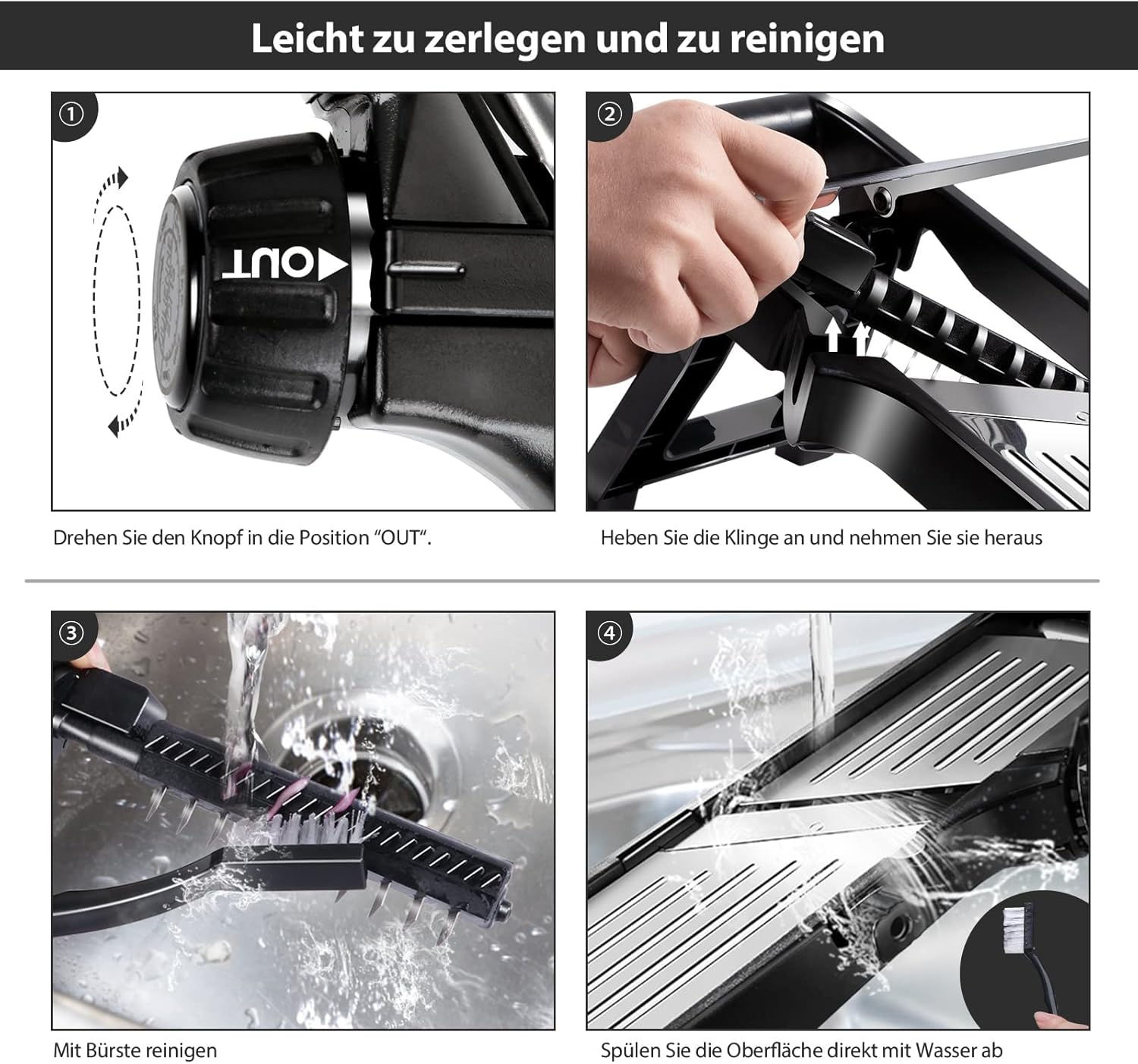 Leicht zu zerlegen und zu reinigen

①

OUT

Drehen Sie den Knopf in die Position “OUT“.

②

Heben Sie die Klinge an und nehmen Sie sie heraus

③

Mit Bürste reinigen

④

Spülen Sie die Oberfläche direkt mit Wasser ab