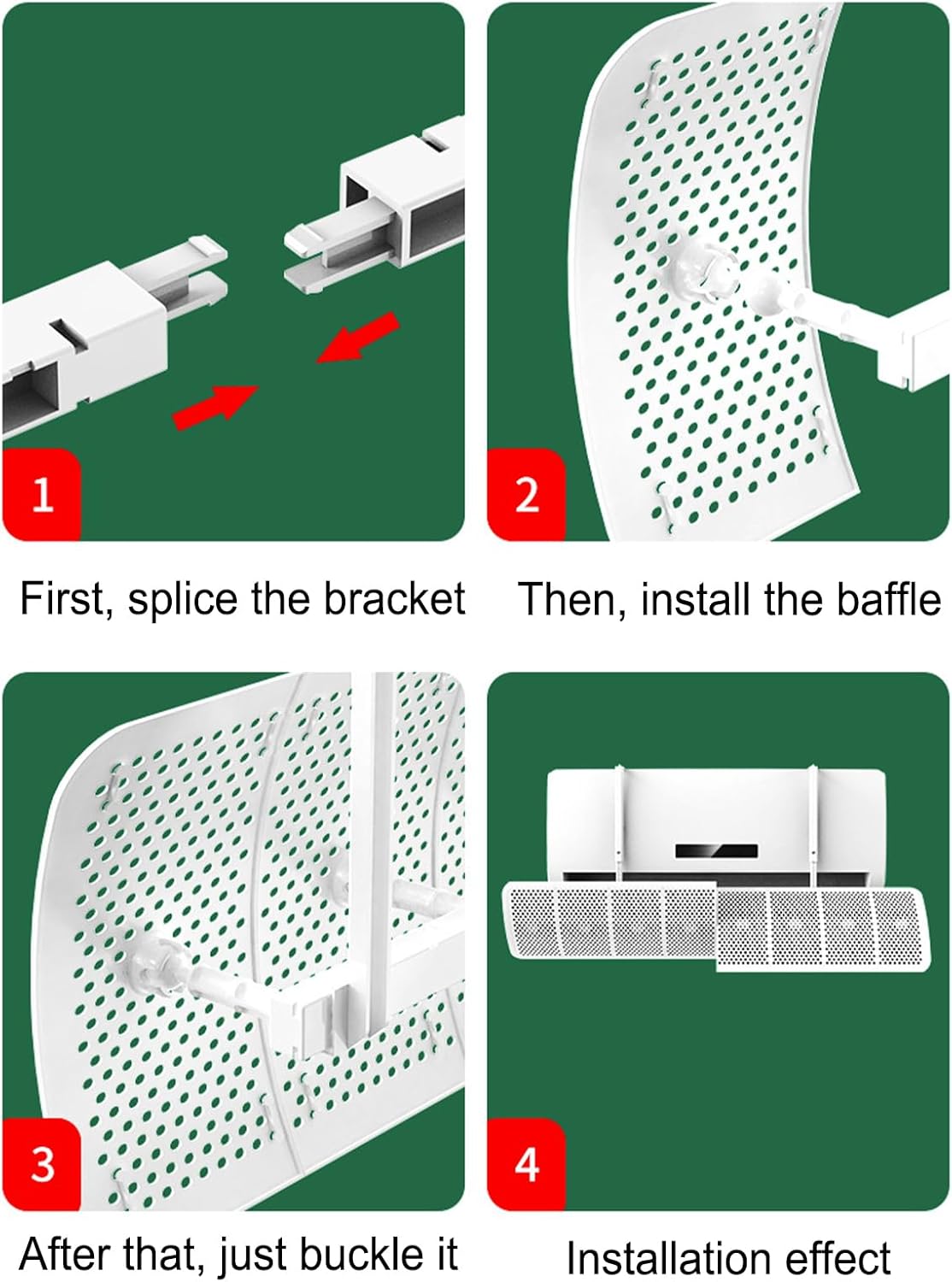 1

First, splice the bracket

2

Then, install the baffle

3

After that, just buckle it

4

Installation effect